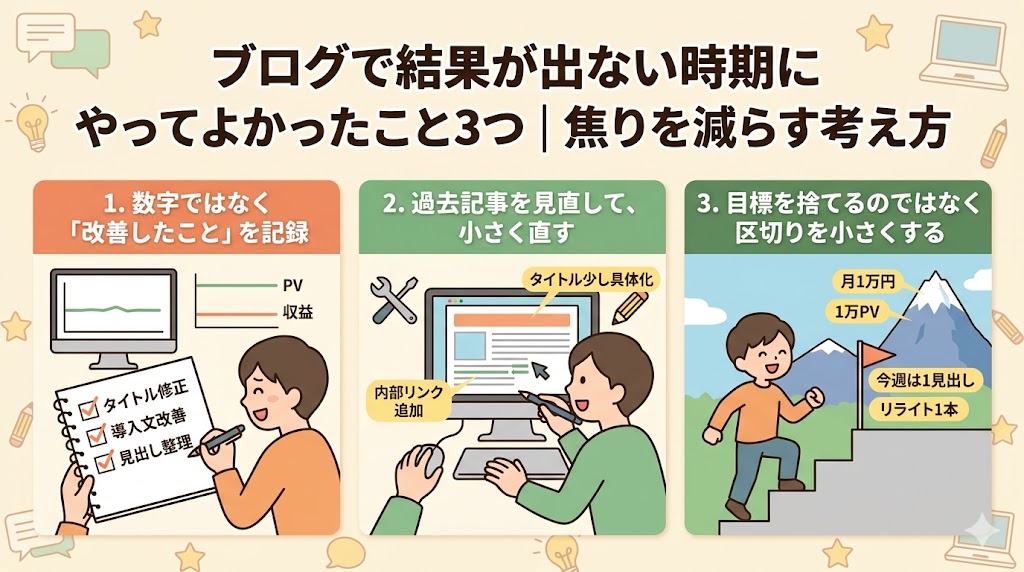 ブログで結果が出ない時期に
やってよかったこと3つ｜焦りを減らす考え方

1. 数字ではなく
「改善したこと」を記録

PV
収益

タイトル修正
導入文改善
見出し整理

2. 過去記事を見直して、
小さく直す

タイトル少し具体化
内部リンク
追加

3. 目標を捨てるのではなく
区切りを小さくする

月1万円
1万PV
今週は1見出し
リライト1本